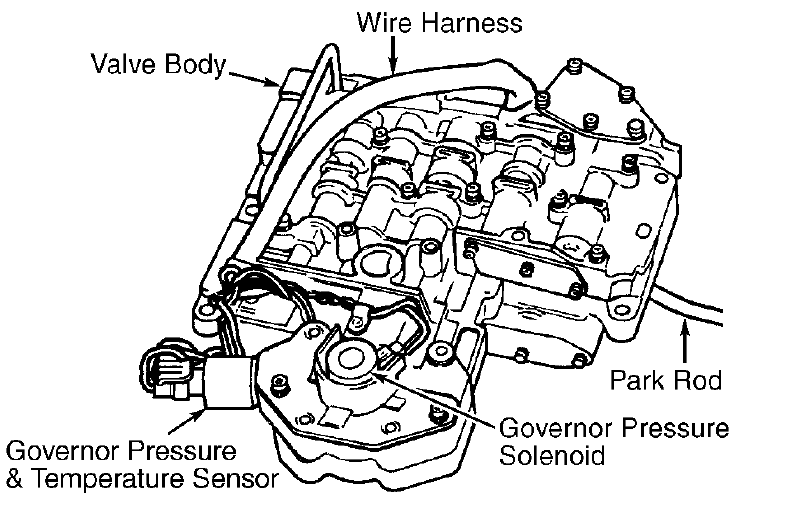 Wire Harness

Valve Body

Park Rod

Governor Pressure Solenoid

Governor Pressure & Temperature Sensor